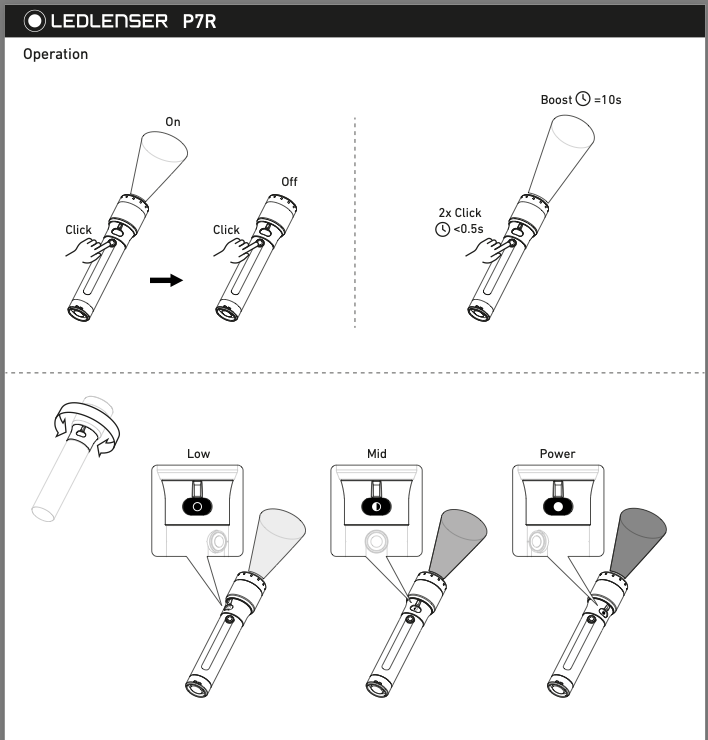 LEDLENSER P7R

Operation

On

Click

Off

Click

Boost =10s

2x Click
<0.5s

Low

Mid

Power