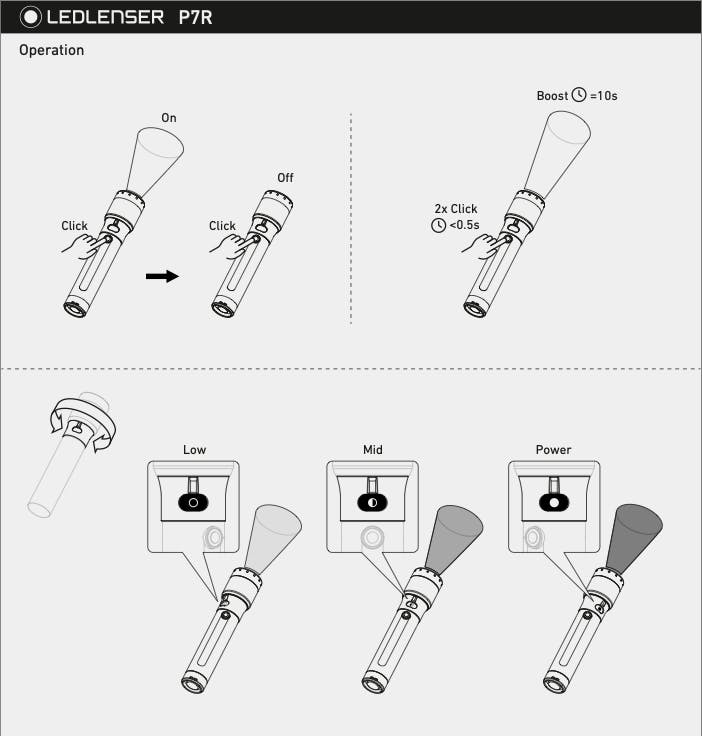 LEDLENSER P7R

Operation

On

Click

Off

Click

Boost =10s

2x Click
<0.5s

Low

Mid

Power