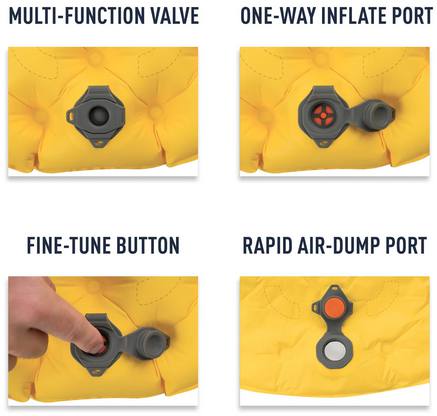 MULTI-FUNCTION VALVE

ONE-WAY INFLATE PORT

FINE-TUNE BUTTON

RAPID AIR-DUMP PORT