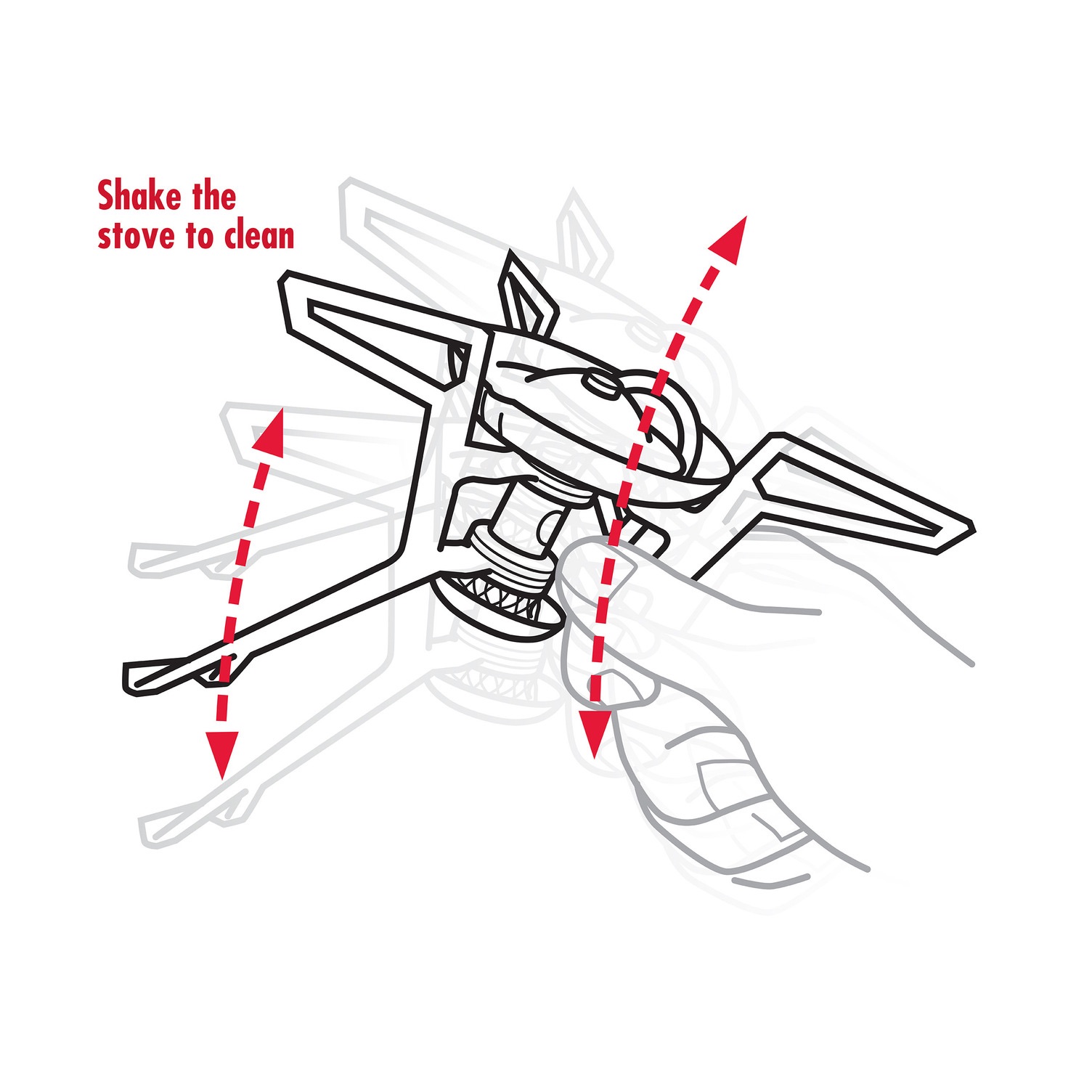 Shake the stove to clean