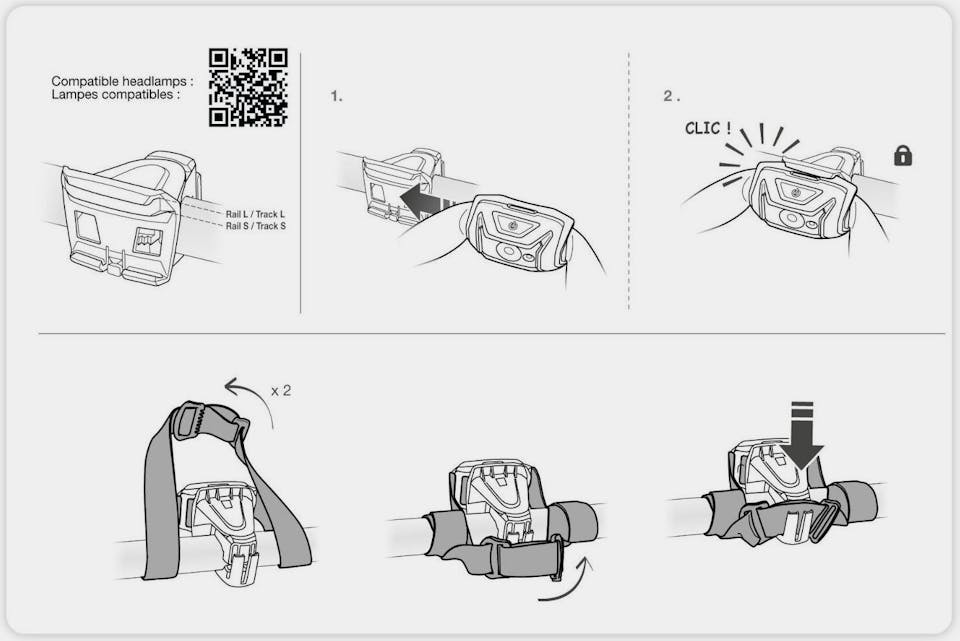 Compatible headlamps :
Lampes compatibles :

Rail L / Track L
Rail S / Track S

1.

2.

CLIC !

x 2