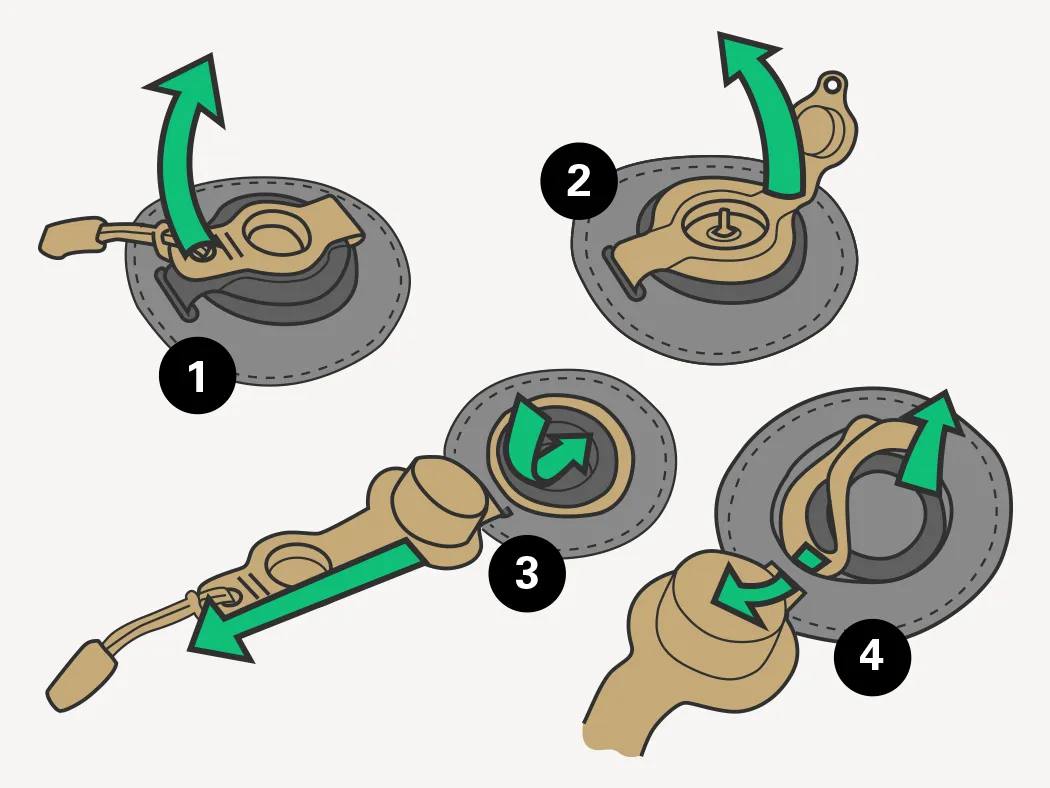 1

2

3

4