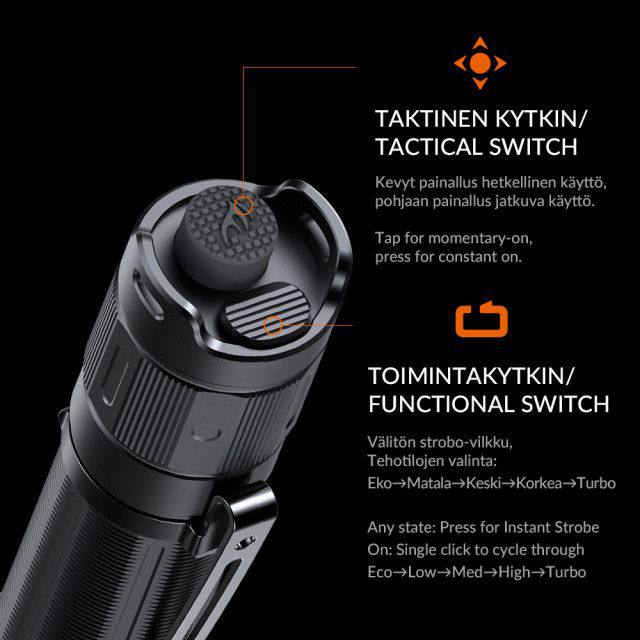 TAKTINEN KYTKIN/
TACTICAL SWITCH

Kevyt painallus hetkellinen käyttö, pohjaan painallus jatkuva käyttö.

Tap for momentary-on, press for constant on.

TOIMINTAKYTKIN/
FUNCTIONAL SWITCH

Välitön strobo-vilkku, Tehotilojen valinta:
Eko→Matala→Keski→Korkea→Turbo

Any state: Press for Instant Strobe
On: Single click to cycle through
Eco→Low→Med→High→Turbo