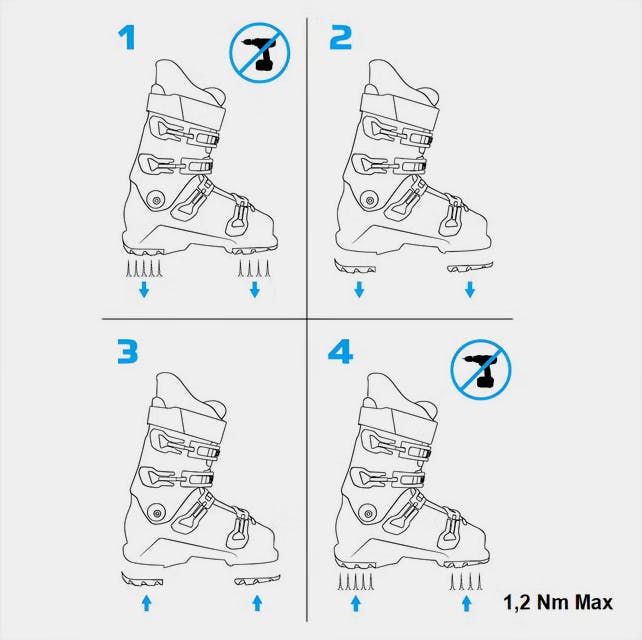 1

2

3

4

1,2 Nm Max