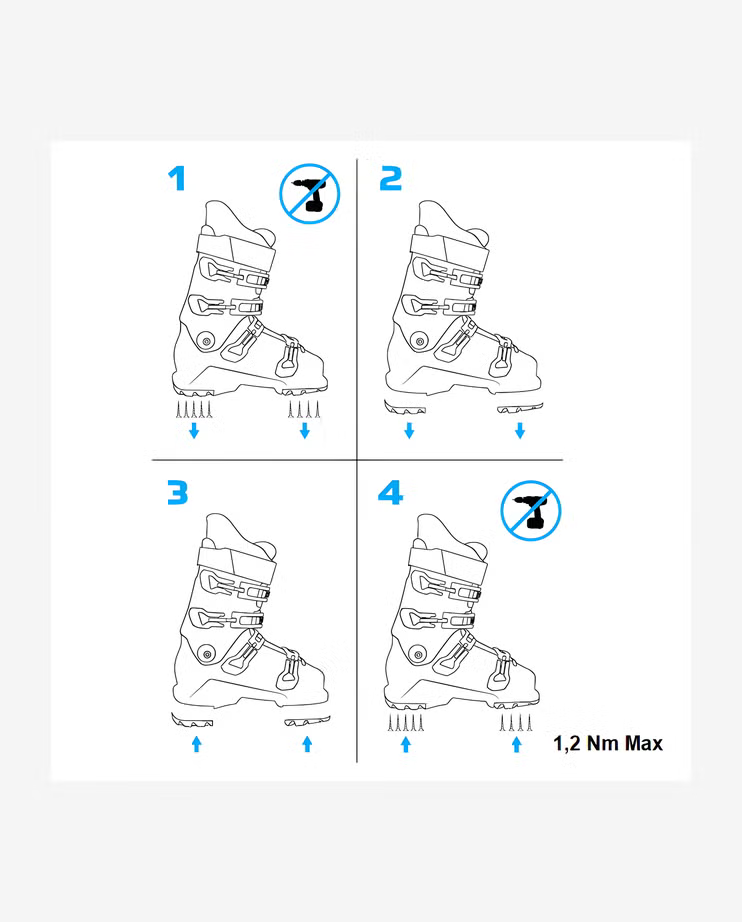 1

2

3

4

1,2 Nm Max