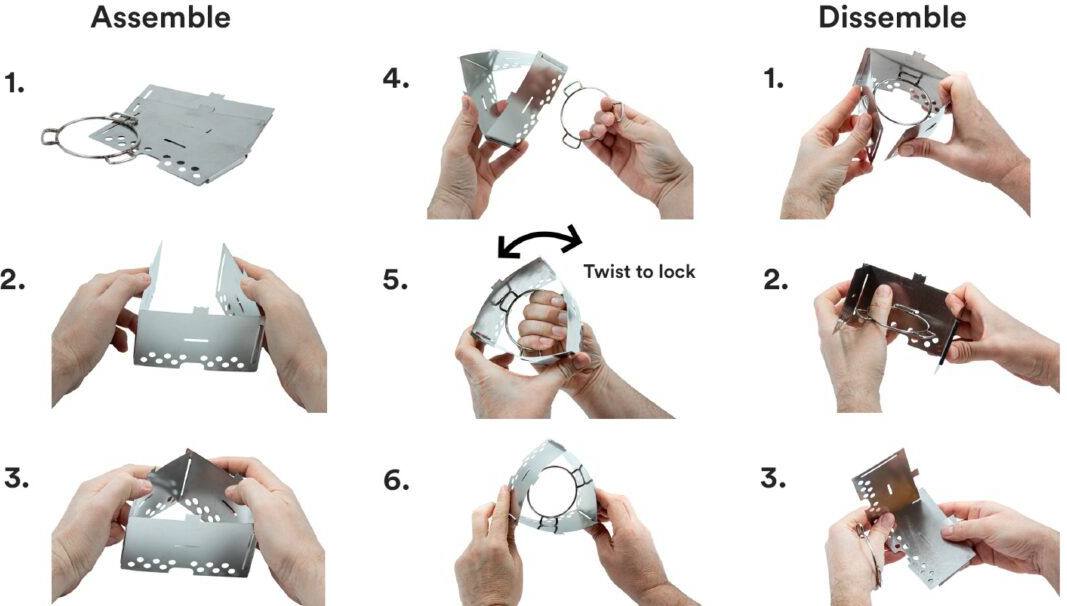 Assemble

1.

2.

3.

4.

5.

Twist to lock

6.

Dissemble

1.

2.

3.