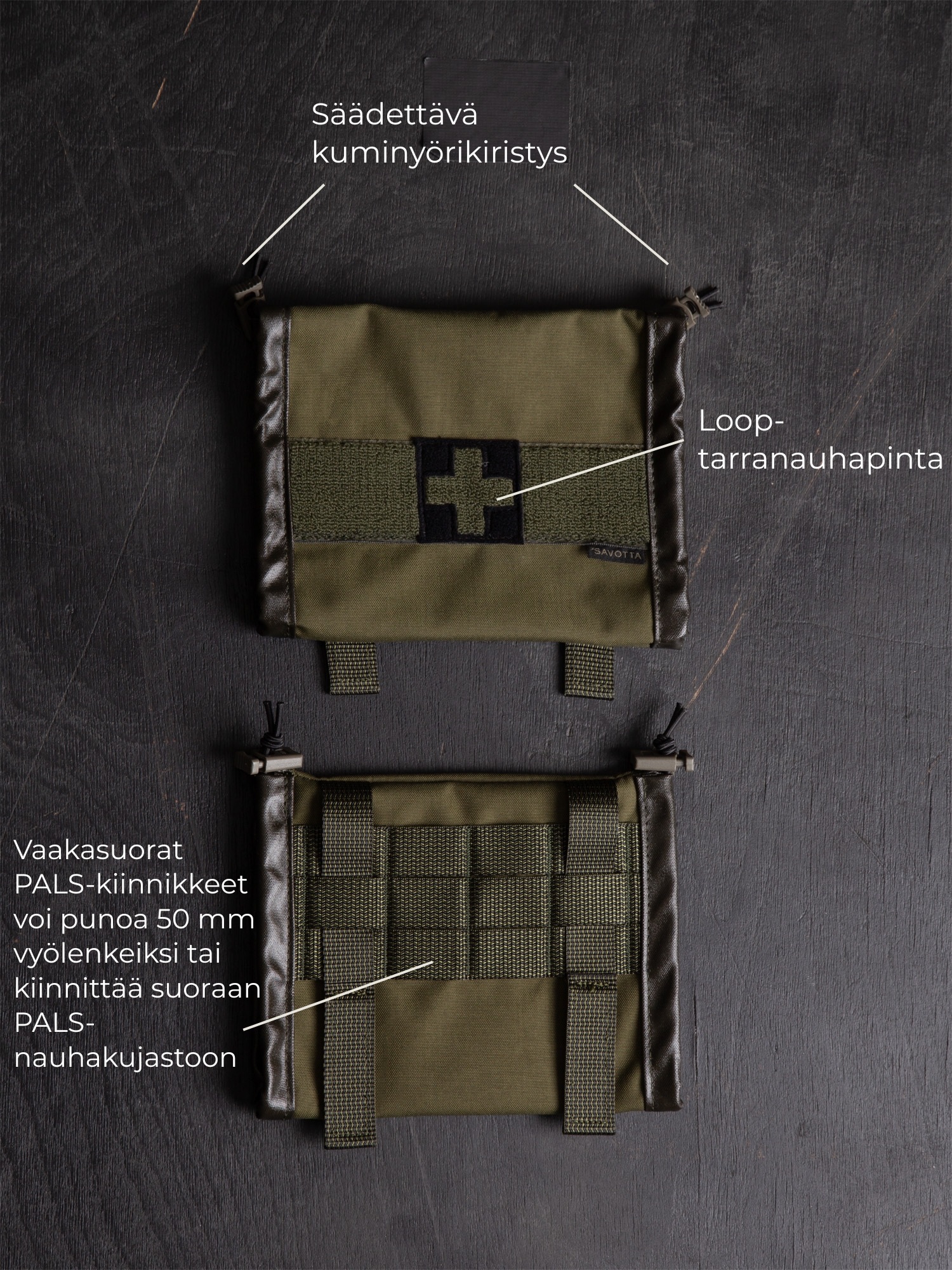 Säädettävä kuminyörikiristys

Loop-tarranauhapinta

SAVOTTA

Vaakasuorat PALS-kiinnikkeet voi punoa 50 mm vyölenkeiksi tai kiinnittää suoraan PALS-nauhakujastoon