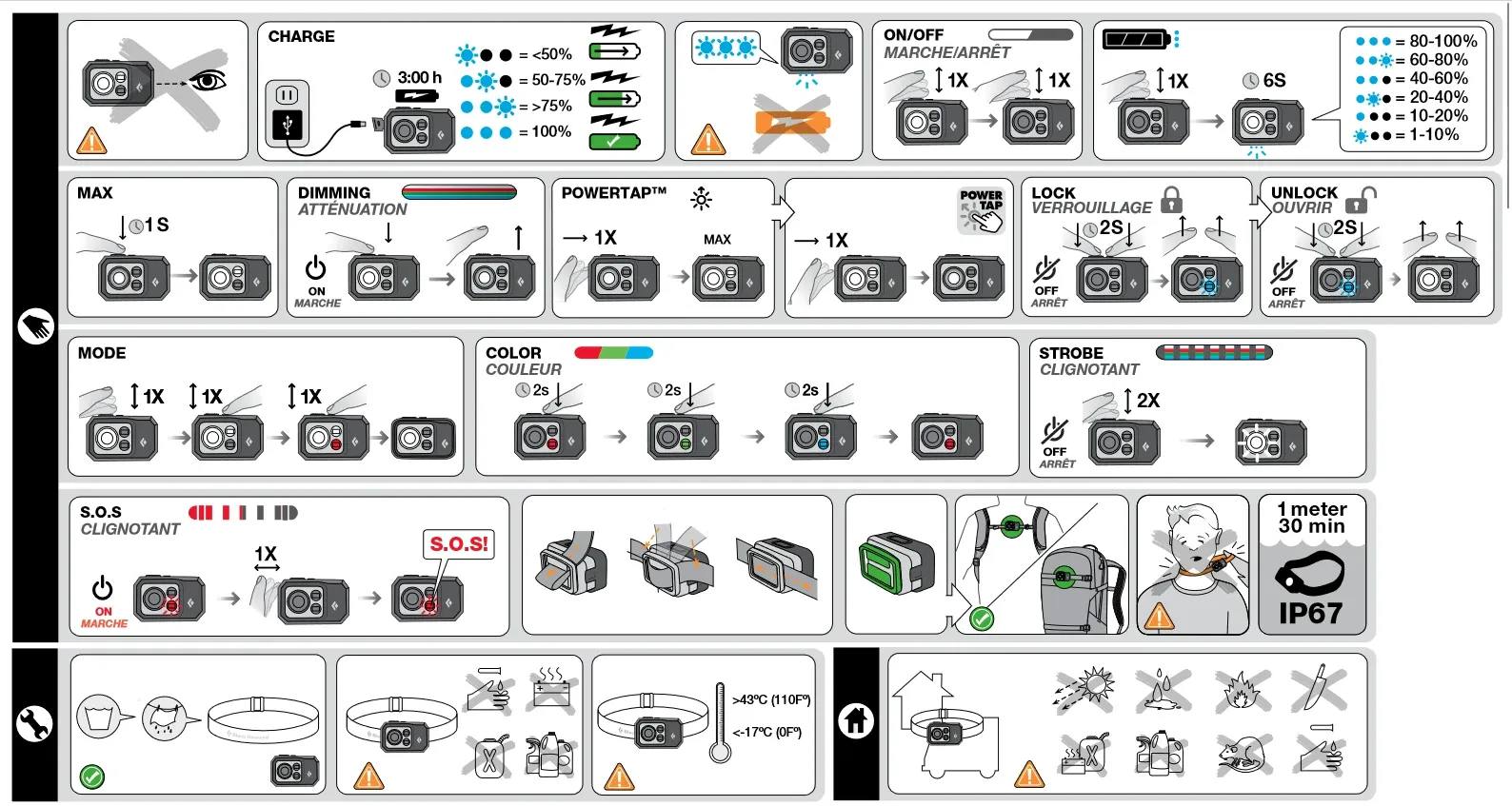 CHARGE

3:00 h

= <50%
= 50-75%
= >75%
= 100%

ON/OFF
MARCHE/ARRÊT
1X
1X

1X
6S

= 80-100%
= 60-80%
= 40-60%
= 20-40%
= 10-20%
= 1-10%

MAX
1 S

DIMMING
ATTÉNUATION
ON
MARCHE

POWERTAP™
1X
MAX

1X
POWER TAP

LOCK
VERROUILLAGE
2S
OFF
ARRÊT

UNLOCK
OUVRIR
2S
OFF
ARRÊT

MODE
1X
1X
1X

COLOR
COULEUR
2s
2s
2s

STROBE
CLIGNOTANT
2X
OFF
ARRÊT

S.O.S
CLIGNOTANT
ON
MARCHE
1X
S.O.S!

1 meter
30 min
IP67

>43°C (110F°)
<-17°C (0F°)