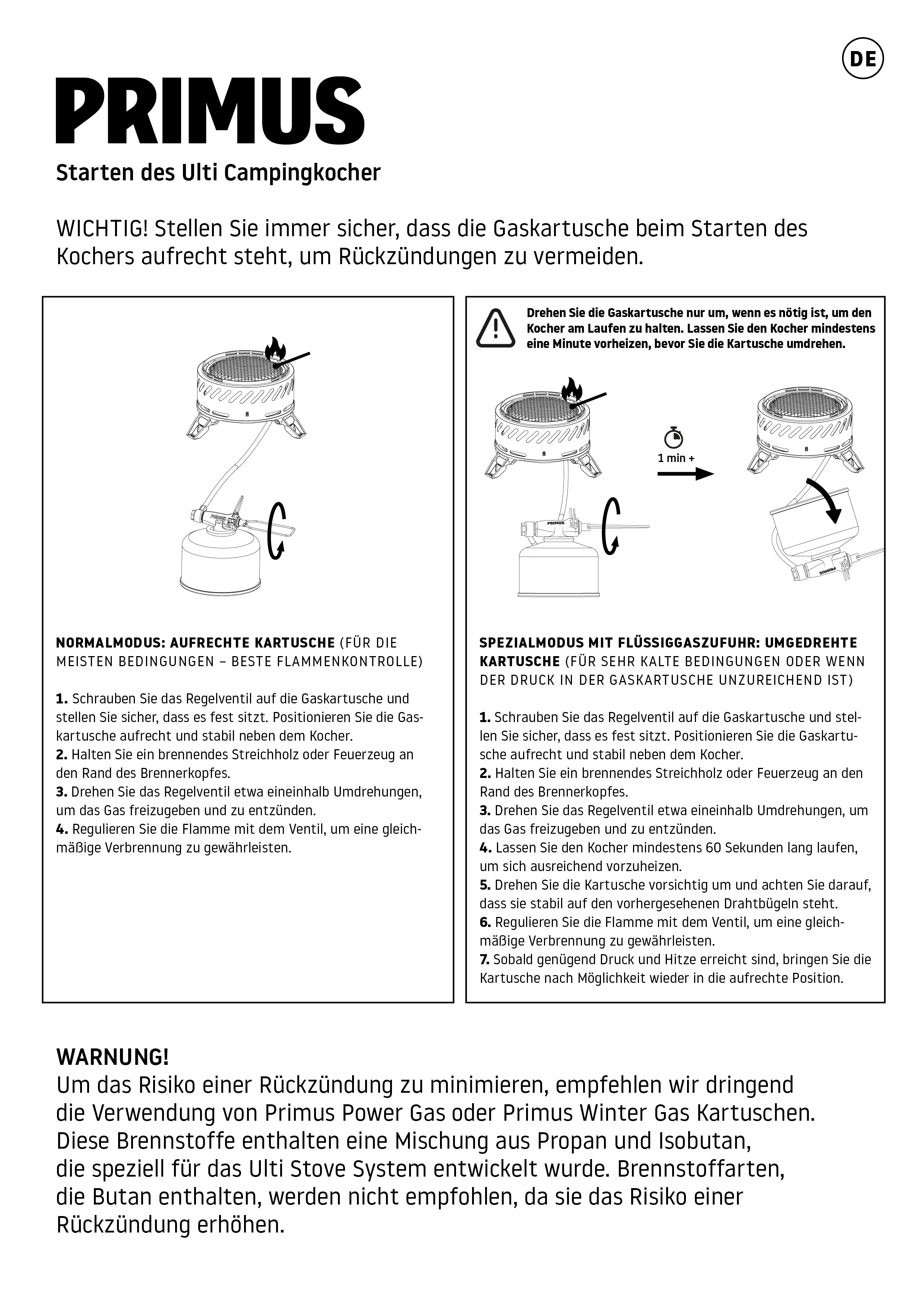 DE

PRIMUS

Starten des Ulti Campingkocher

WICHTIG! Stellen Sie immer sicher, dass die Gaskartusche beim Starten des Kochers aufrecht steht, um Rückzündungen zu vermeiden.

PRIMUS

NORMALMODUS: AUFRECHTE KARTUSCHE (FÜR DIE MEISTEN BEDINGUNGEN – BESTE FLAMMENKONTROLLE)

1. Schrauben Sie das Regelventil auf die Gaskartusche und stellen Sie sicher, dass es fest sitzt. Positionieren Sie die Gaskartusche aufrecht und stabil neben dem Kocher.
2. Halten Sie ein brennendes Streichholz oder Feuerzeug an den Rand des Brennerkopfes.
3. Drehen Sie das Regelventil etwa eineinhalb Umdrehungen, um das Gas freizugeben und zu entzünden.
4. Regulieren Sie die Flamme mit dem Ventil, um eine gleichmäßige Verbrennung zu gewährleisten.

Drehen Sie die Gaskartusche nur um, wenn es nötig ist, um den Kocher am Laufen zu halten. Lassen Sie den Kocher mindestens eine Minute vorheizen, bevor Sie die Kartusche umdrehen.

1 min +

PRIMUS

PRIMUS

SPEZIALMODUS MIT FLÜSSIGGASZUFUHR: UMGEDREHTE KARTUSCHE (FÜR SEHR KALTE BEDINGUNGEN ODER WENN DER DRUCK IN DER GASKARTUSCHE UNZUREICHEND IST)

1. Schrauben Sie das Regelventil auf die Gaskartusche und stellen Sie sicher, dass es fest sitzt. Positionieren Sie die Gaskartusche aufrecht und stabil neben dem Kocher.
2. Halten Sie ein brennendes Streichholz oder Feuerzeug an den Rand des Brennerkopfes.
3. Drehen Sie das Regelventil etwa eineinhalb Umdrehungen, um das Gas freizugeben und zu entzünden.
4. Lassen Sie den Kocher mindestens 60 Sekunden lang laufen, um sich ausreichend vorzuheizen.
5. Drehen Sie die Kartusche vorsichtig um und achten Sie darauf, dass sie stabil auf den vorhergesehenen Drahtbügeln steht.
6. Regulieren Sie die Flamme mit dem Ventil, um eine gleichmäßige Verbrennung zu gewährleisten.
7. Sobald genügend Druck und Hitze erreicht sind, bringen Sie die Kartusche nach Möglichkeit wieder in die aufrechte Position.

WARNUNG!
Um das Risiko einer Rückzündung zu minimieren, empfehlen wir dringend die Verwendung von Primus Power Gas oder Primus Winter Gas Kartuschen. Diese Brennstoffe enthalten eine Mischung aus Propan und Isobutan, die speziell für das Ulti Stove System entwickelt wurde. Brennstoffarten, die Butan enthalten, werden nicht empfohlen, da sie das Risiko einer Rückzündung erhöhen.